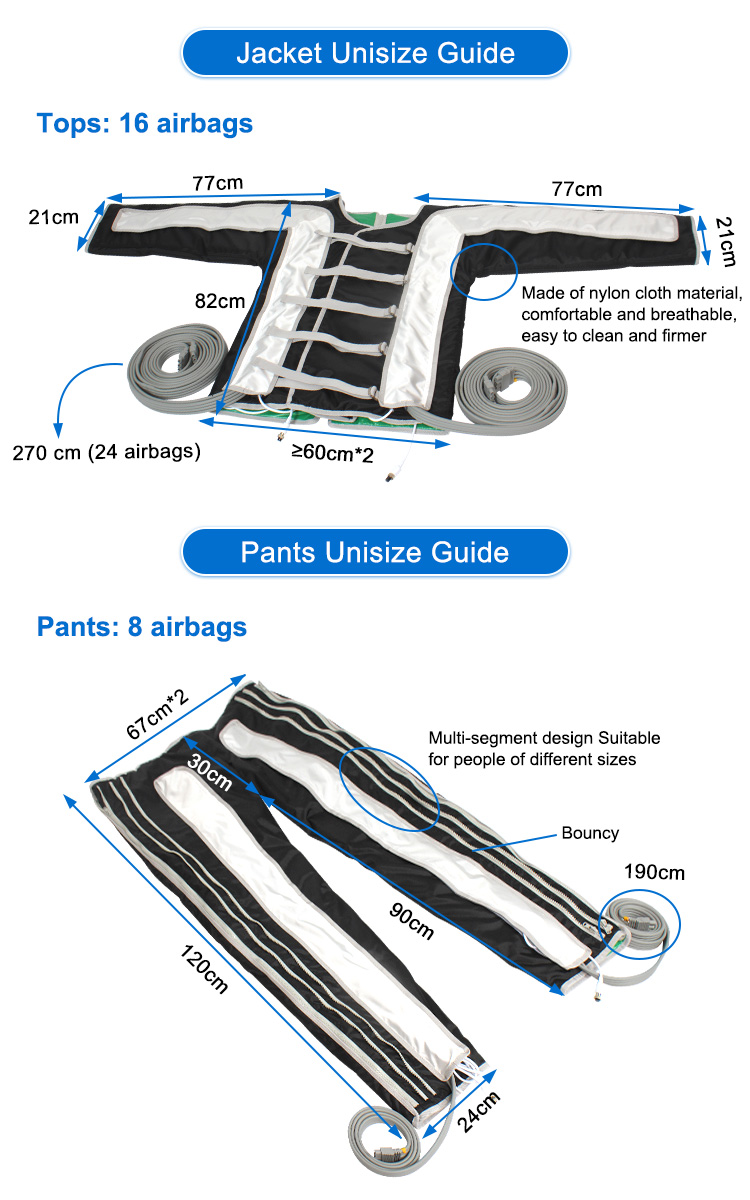 Jacket Unisize Guide

Tops: 16 airbags

77cm

77cm

21cm

21cm

82cm

Made of nylon cloth material, comfortable and breathable, easy to clean and firmer

270 cm (24 airbags)

≥60cm*2

Pants Unisize Guide

Pants: 8 airbags

67cm*2

30cm

Multi-segment design Suitable for people of different sizes

Bouncy

190cm

90cm

120cm

24cm