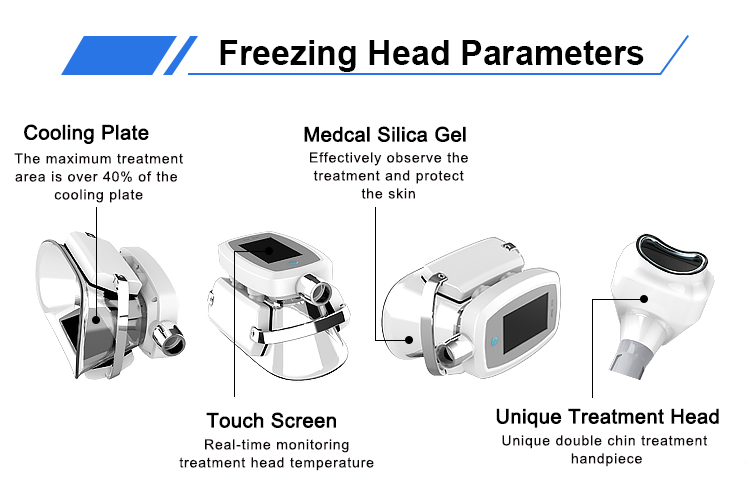 Freezing Head Parameters

Cooling Plate
The maximum treatment area is over 40% of the cooling plate

Medcal Silica Gel
Effectively observe the treatment and protect the skin

Touch Screen
Real-time monitoring treatment head temperature

Unique Treatment Head
Unique double chin treatment handpiece